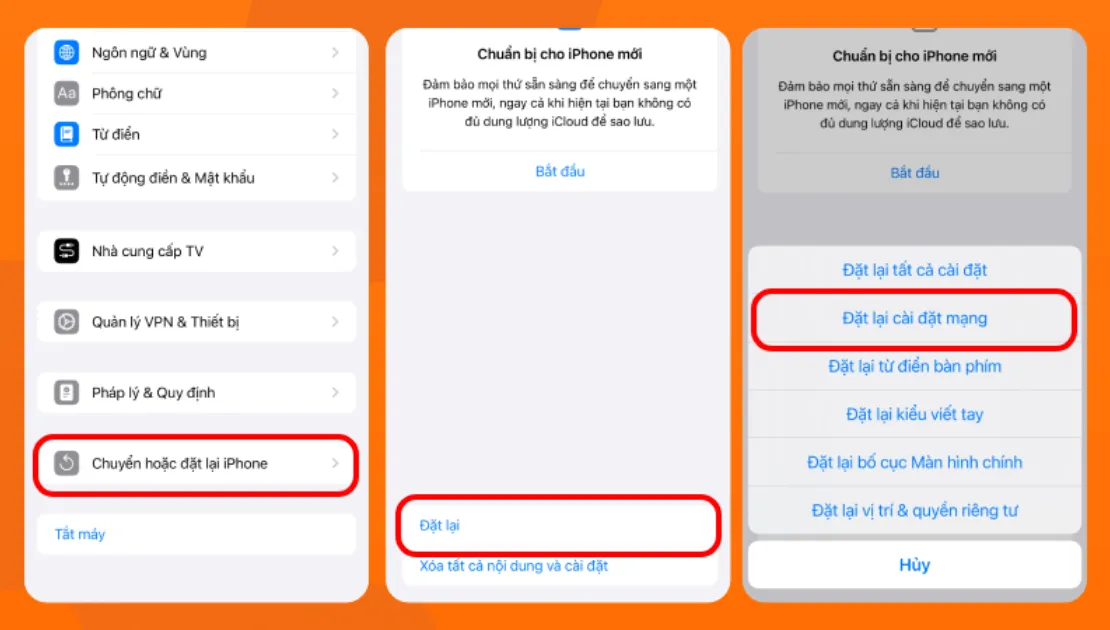 Ngôn ngữ & Vùng

Phông chữ

Từ điển

Tự động điền & Mật khẩu

Nhà cung cấp TV

Quản lý VPN & Thiết bị

Pháp lý & Quy định

Chuyển hoặc đặt lại iPhone

Tắt máy

Chuẩn bị cho iPhone mới

Đảm bảo mọi thứ sẵn sàng để chuyển sang một iPhone mới, ngay cả khi hiện tại bạn không có đủ dung lượng iCloud để sao lưu.

Bắt đầu

Đặt lại

Xóa tất cả nội dung và cài đặt

Chuẩn bị cho iPhone mới

Đảm bảo mọi thứ sẵn sàng để chuyển sang một iPhone mới, ngay cả khi hiện tại bạn không có đủ dung lượng iCloud để sao lưu.

Bắt đầu

Đặt lại tất cả cài đặt

Đặt lại cài đặt mạng

Đặt lại từ điển bàn phím

Đặt lại kiểu viết tay

Đặt lại bố cục Màn hình chính

Đặt lại vị trí & quyền riêng tư

Hủy